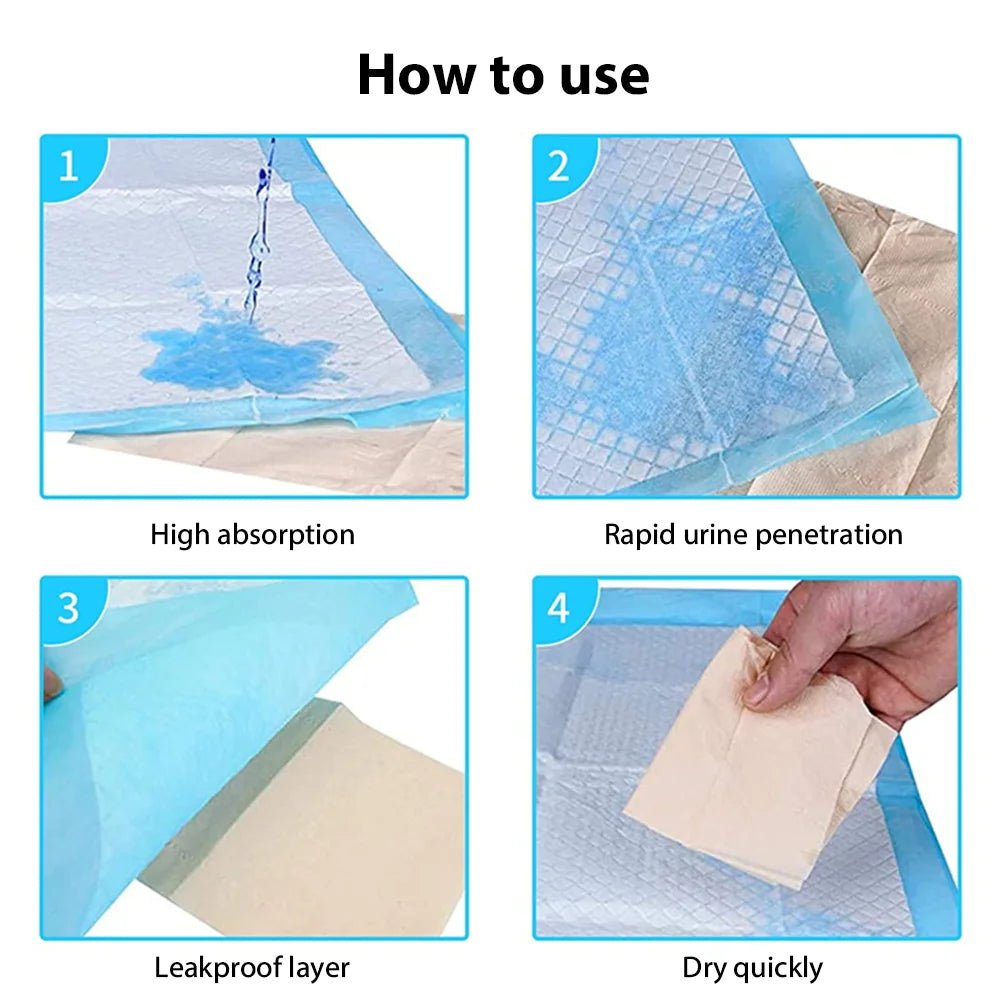 How to use

1

High absorption

2

Rapid urine penetration

3

Leakproof layer

4

Dry quickly